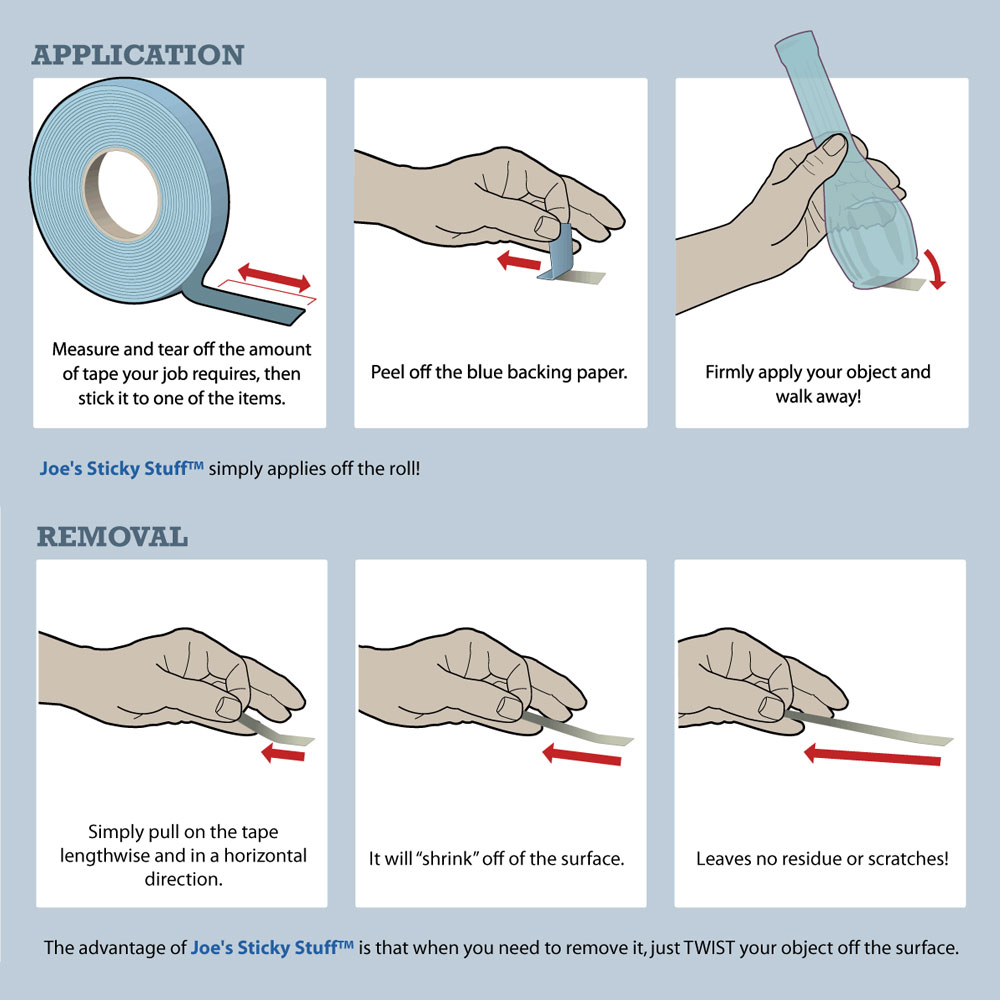 APPLICATION

Measure and tear off the amount of tape your job requires, then stick it to one of the items.

Peel off the blue backing paper.

Firmly apply your object and walk away!

Joe's Sticky Stuff™ simply applies off the roll!

REMOVAL

Simply pull on the tape lengthwise and in a horizontal direction.

It will "shrink" off of the surface.

Leaves no residue or scratches!

The advantage of Joe's Sticky Stuff™ is that when you need to remove it, just TWIST your object off the surface.